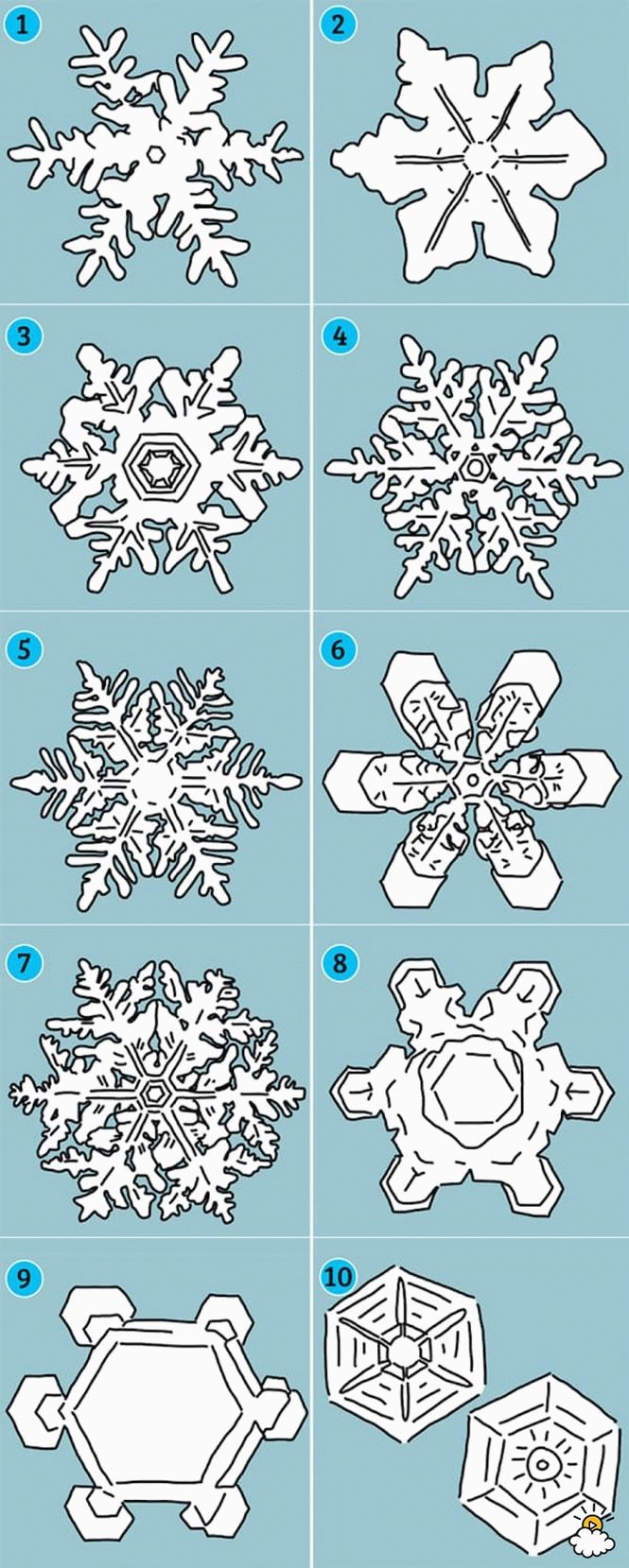 1

2

3

4

5

6

7

8

9

10